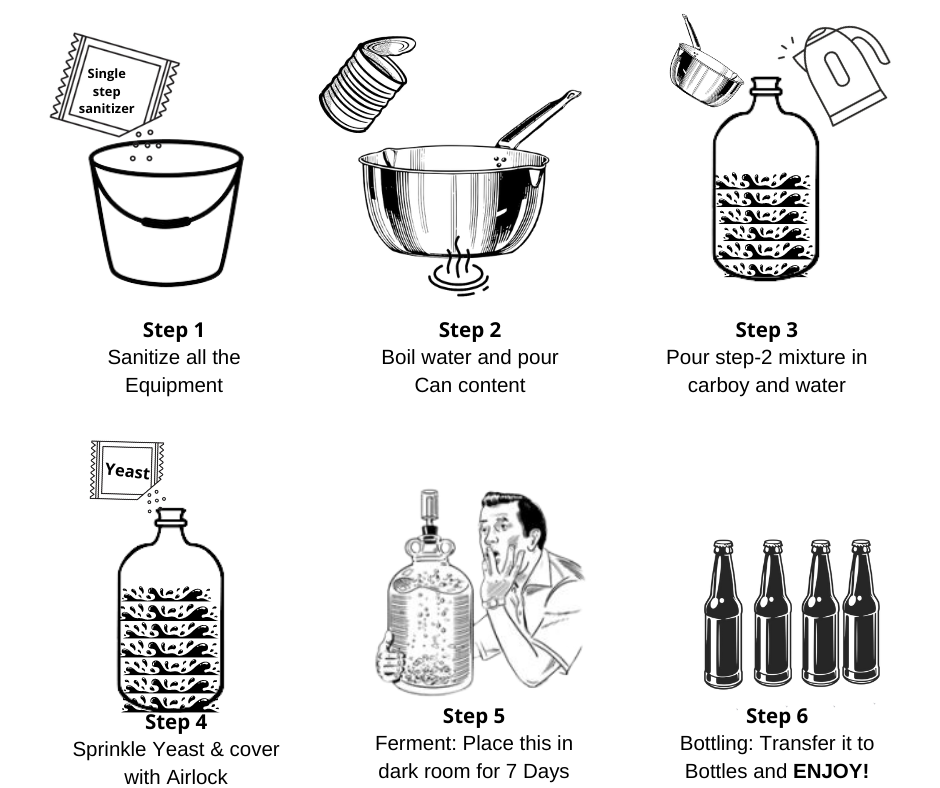 Single step sanitizer

Step 1
Sanitize all the Equipment

Step 2
Boil water and pour Can content

Step 3
Pour step-2 mixture in carboy and water

Yeast

Step 4
Sprinkle Yeast & cover with Airlock

Step 5
Ferment: Place this in dark room for 7 Days

Step 6
Bottling: Transfer it to Bottles and ENJOY!